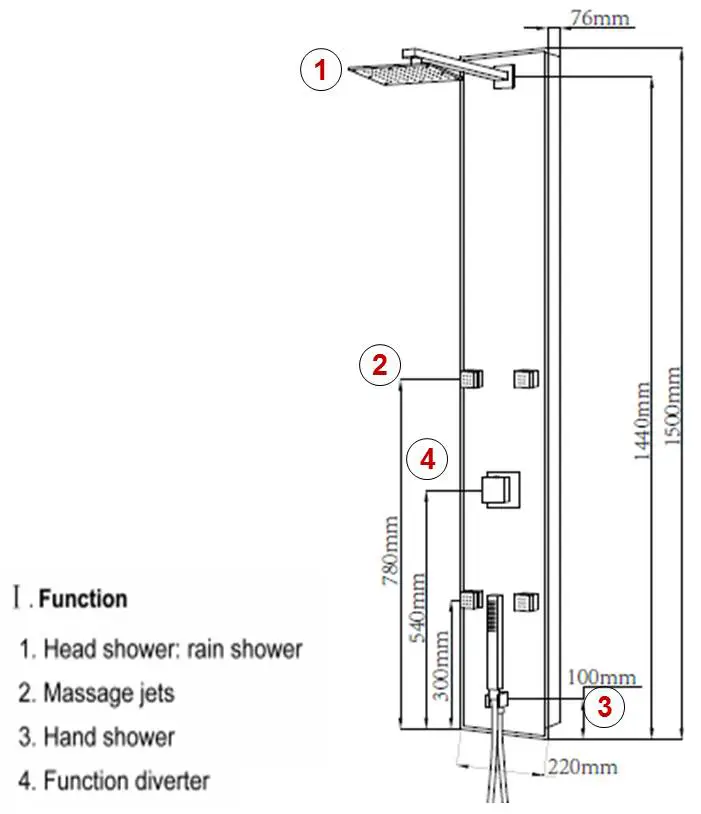 76mm

1

2

4

1440mm

1500mm

780mm

540mm

300mm

100mm

3

220mm

Ⅰ. Function

1. Head shower: rain shower

2. Massage jets

3. Hand shower

4. Function diverter